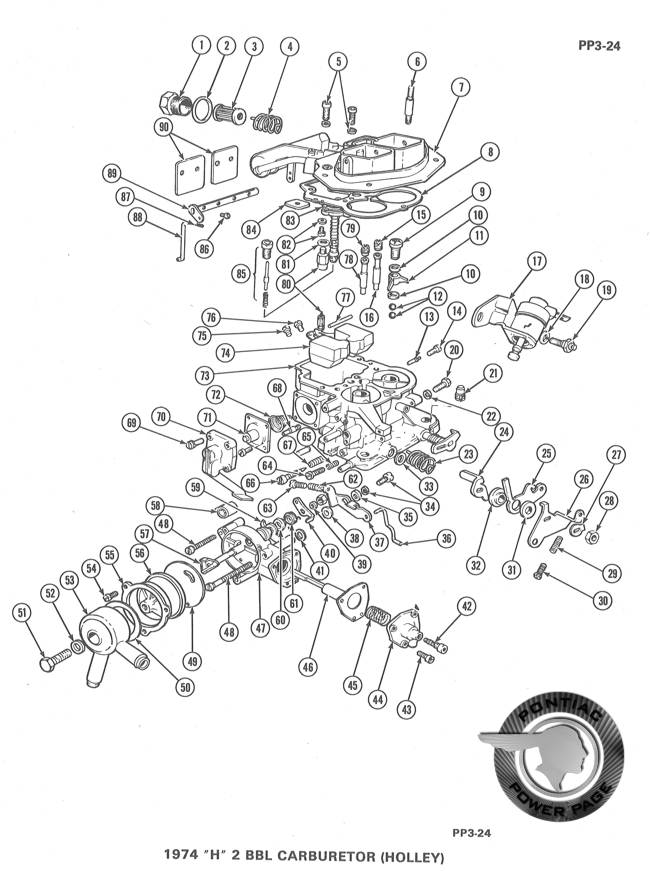 PP3-24

1 2 3 4 5 6 7 8 9 10 11 10 12 13 14 15 16 17 18 19 20 21 22 23 24 25 26 27 28 29 30 31 32 33 34 35 36 37 38 39 40 41 42 43 44 45 46 47 48 48 49 50 51 52 53 54 55 56 57 58 59 60 61 62 63 64 65 66 67 68 69 70 71 72 73 74 75 76 77 78 79 80 81 82 83 84 85 86 87 88 89 90

PONTIAC POWER PAGE

PP3-24

1974 "H" 2 BBL CARBURETOR (HOLLEY)